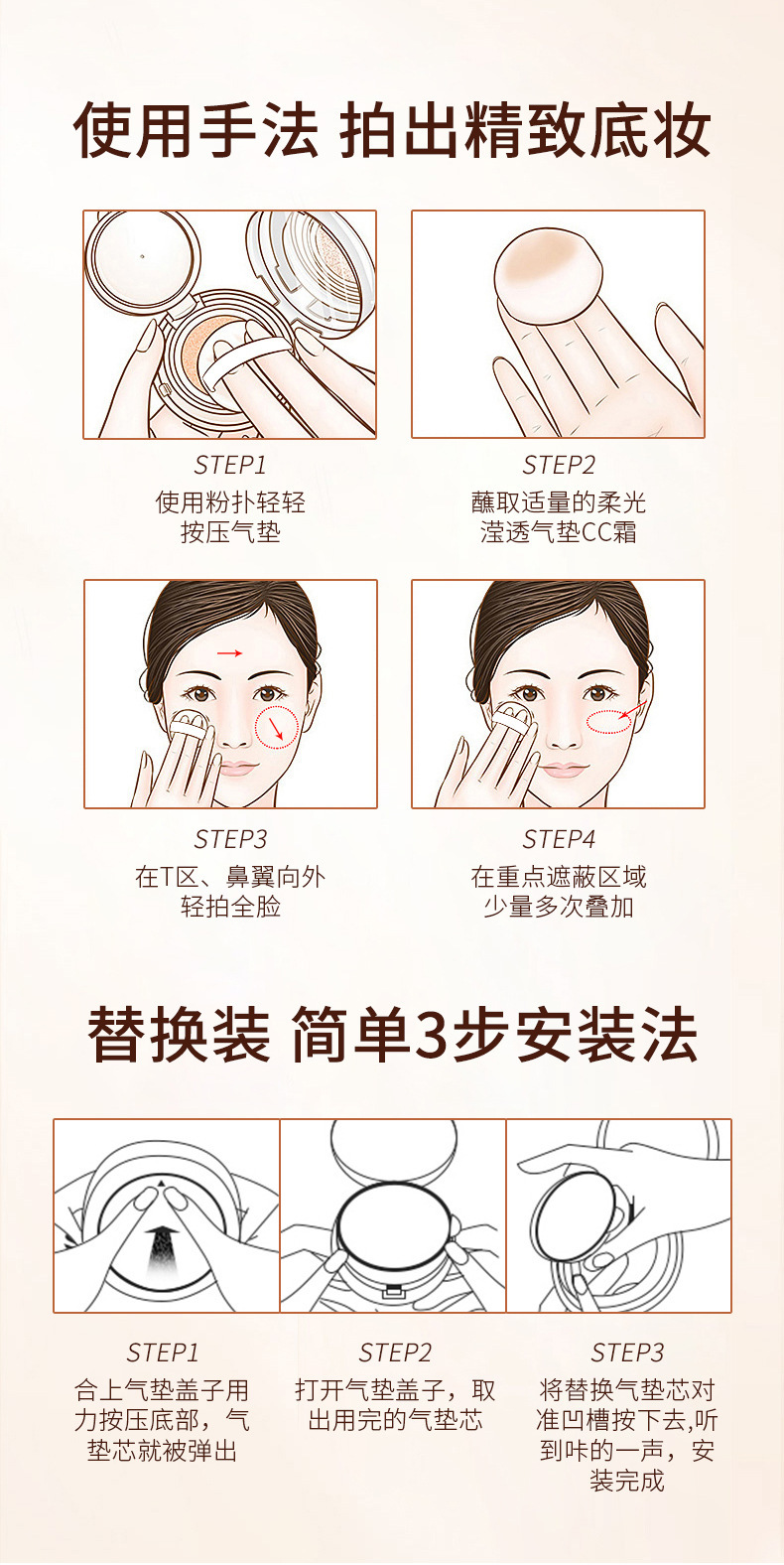 使用手法 拍出精致底妆

STEP1
使用粉扑轻轻按压气垫

STEP2
蘸取适量的柔光滢透气垫CC霜

STEP3
在T区、鼻翼向外轻拍全脸

STEP4
在重点遮蔽区域少量多次叠加

替换装 简单3步安装法

STEP1
合上气垫盖子用力按压底部，气垫芯就被弹出

STEP2
打开气垫盖子，取出用完的气垫芯

STEP3
将替换气垫芯对准凹槽按下去,听到咔的一声，安装完成