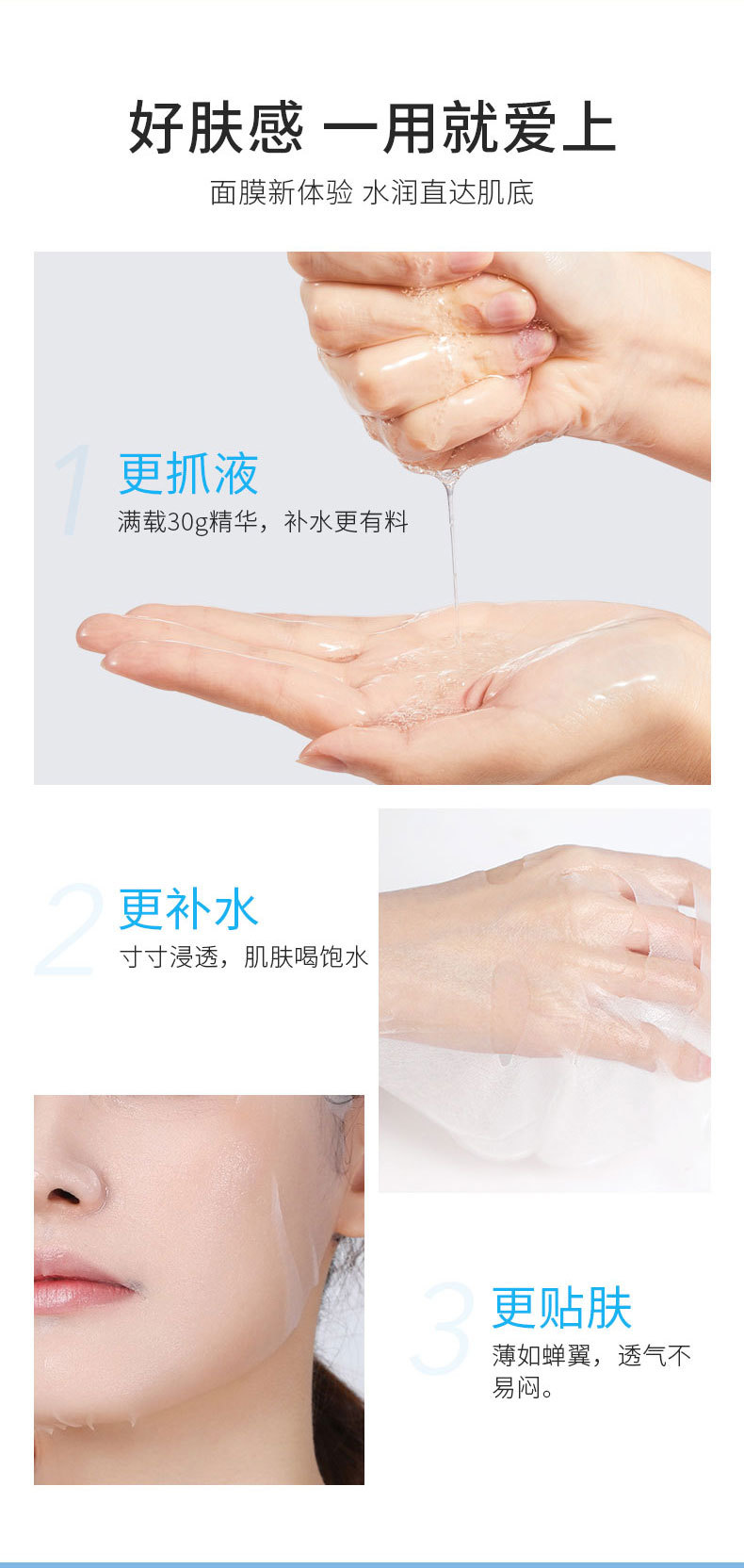 好肤感 一用就爱上

面膜新体验 水润直达肌底

1 更抓液

满载30g精华，补水更有料

2 更补水

寸寸浸透，肌肤喝饱水

3 更贴肤

薄如蝉翼，透气不易闷。